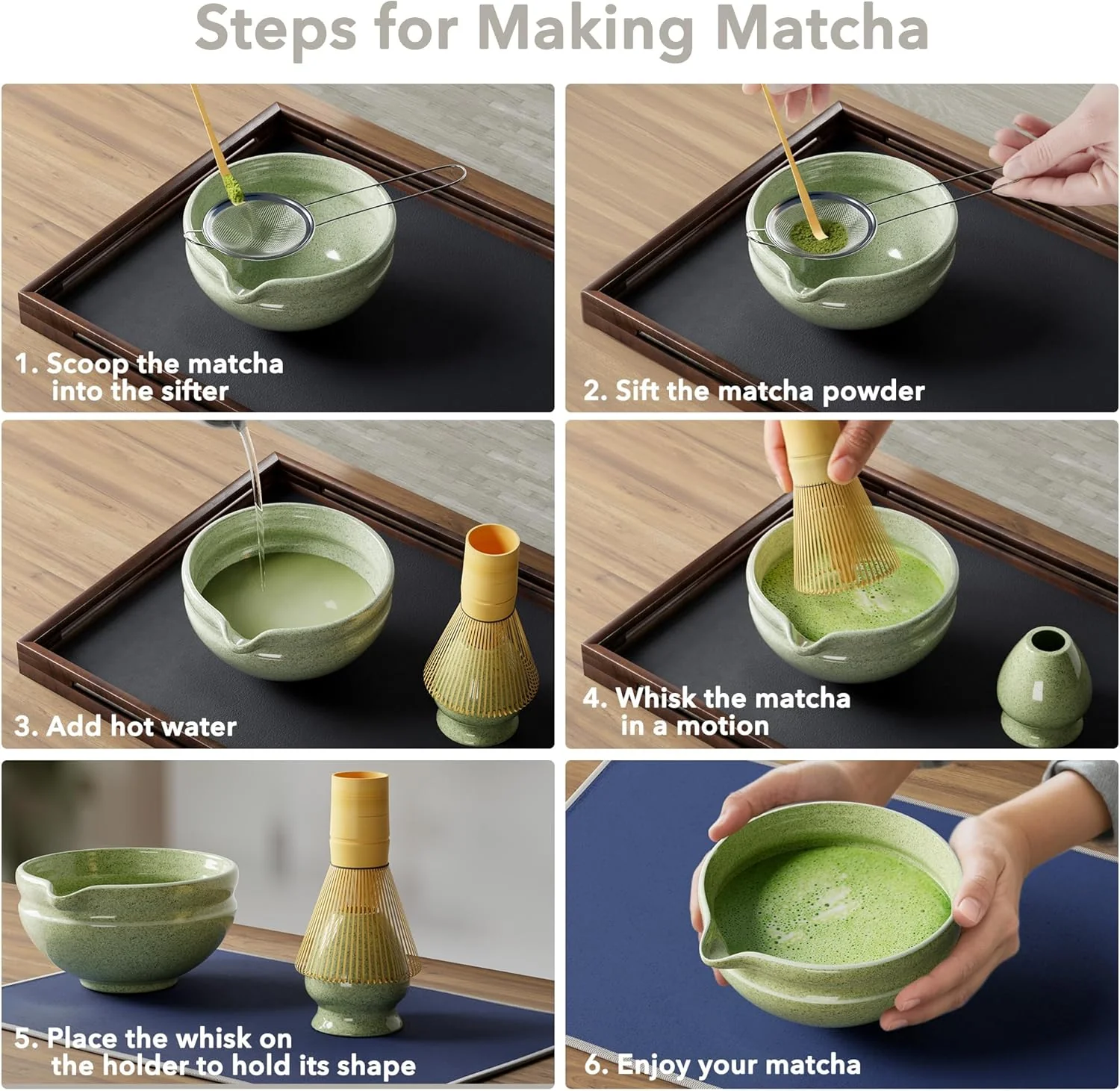 Steps for Making Matcha

1. Scoop the matcha into the sifter

2. Sift the matcha powder

3. Add hot water

4. Whisk the matcha in a motion

5. Place the whisk on the holder to hold its shape

6. Enjoy your matcha